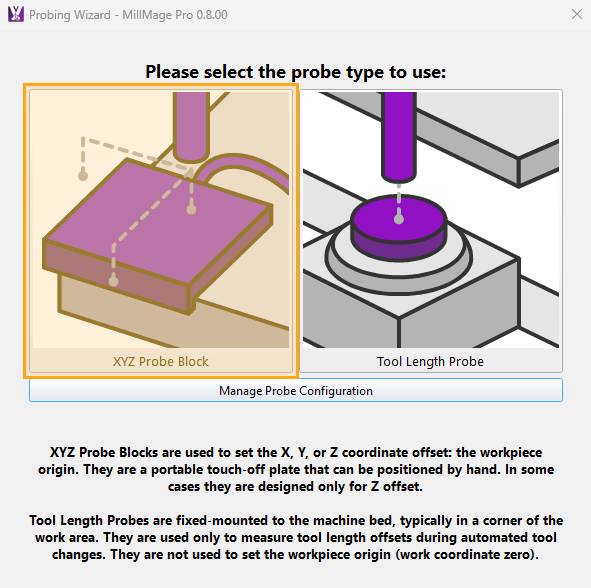 Probing Wizard - MillMage Pro 0.8.00

Please select the probe type to use:

XYZ Probe Block

Tool Length Probe

Manage Probe Configuration

XYZ Probe Blocks are used to set the X, Y, or Z coordinate offset: the workpiece origin. They are a portable touch-off plate that can be positioned by hand. In some cases they are designed only for Z offset.

Tool Length Probes are fixed-mounted to the machine bed, typically in a corner of the work area. They are used only to measure tool length offsets during automated tool changes. They are not used to set the workpiece origin (work coordinate zero).