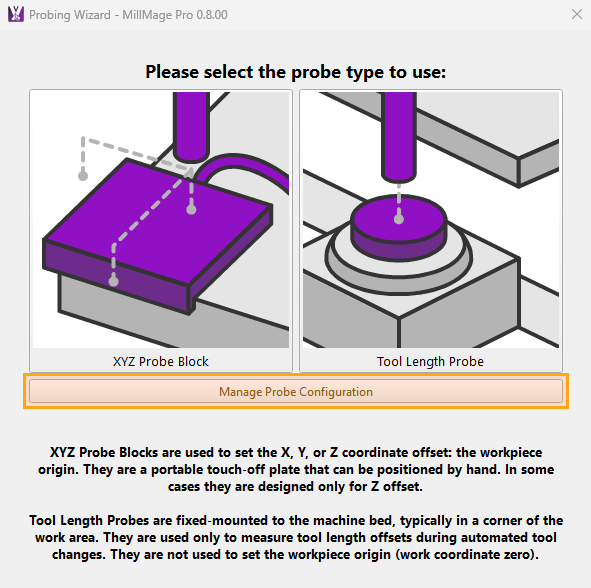 Probing Wizard - MillMage Pro 0.8.00

Please select the probe type to use:

XYZ Probe Block

Tool Length Probe

Manage Probe Configuration

XYZ Probe Blocks are used to set the X, Y, or Z coordinate offset: the workpiece origin. They are a portable touch-off plate that can be positioned by hand. In some cases they are designed only for Z offset.

Tool Length Probes are fixed-mounted to the machine bed, typically in a corner of the work area. They are used only to measure tool length offsets during automated tool changes. They are not used to set the workpiece origin (work coordinate zero).